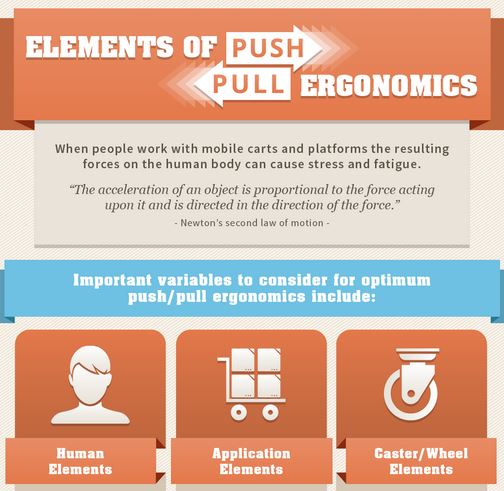 ELEMENTS OF PUSH PULL ERGONOMICS

When people work with mobile carts and platforms the resulting forces on the human body can cause stress and fatigue.

"The acceleration of an object is proportional to the force acting upon it and is directed in the direction of the force."

- Newton's second law of motion -

Important variables to consider for optimum push/pull ergonomics include:

Human Elements

Application Elements

Caster/Wheel Elements